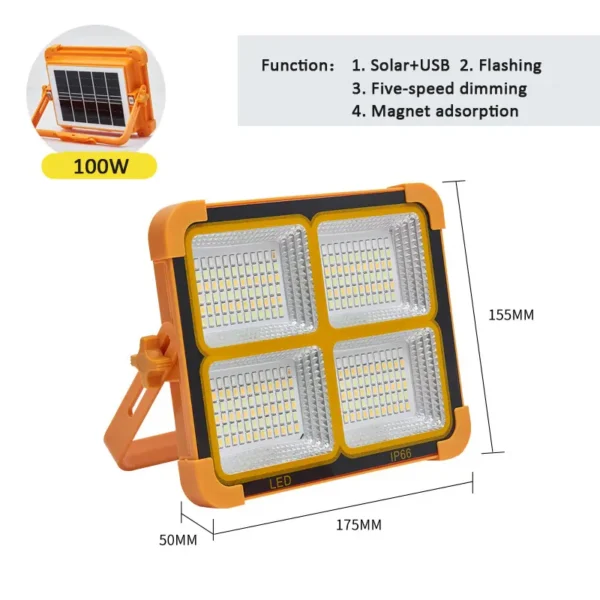 100W

Function: 1. Solar+USB 2. Flashing
3. Five-speed dimming
4. Magnet adsorption

155MM

LED

IP66

50MM

175MM